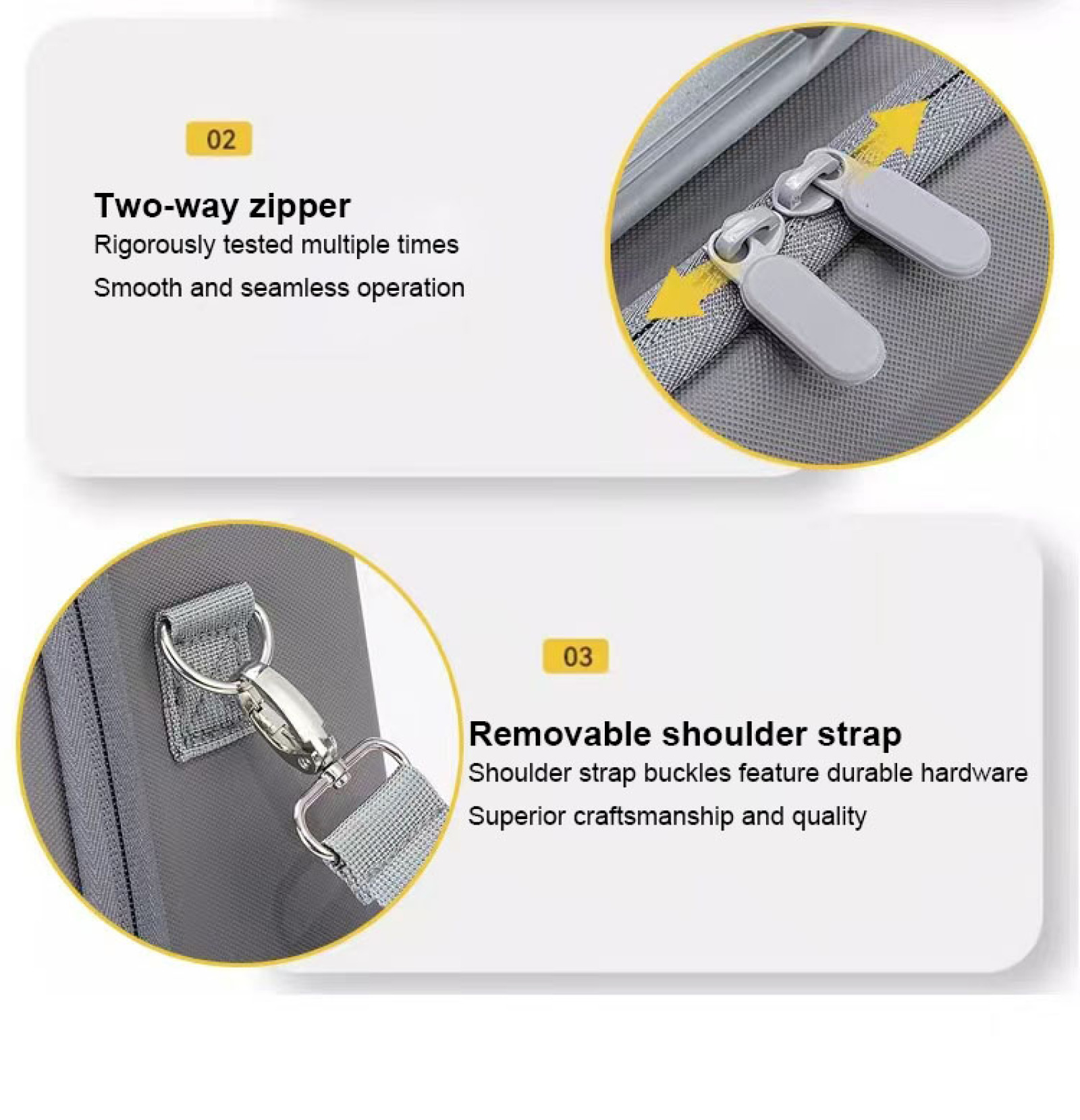 02

Two-way zipper

Rigorously tested multiple times

Smooth and seamless operation

03

Removable shoulder strap

Shoulder strap buckles feature durable hardware

Superior craftsmanship and quality